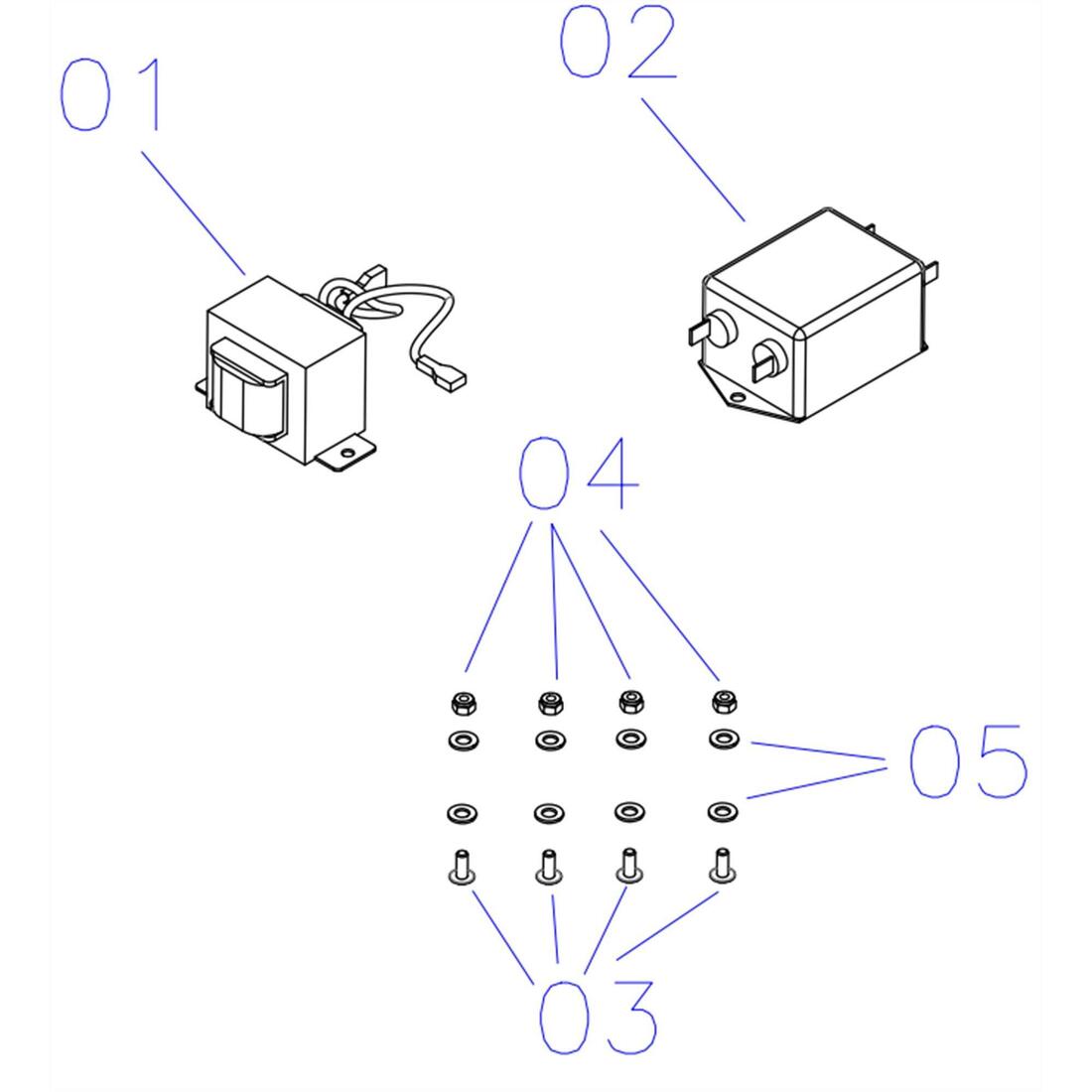 01
02
04
05
03