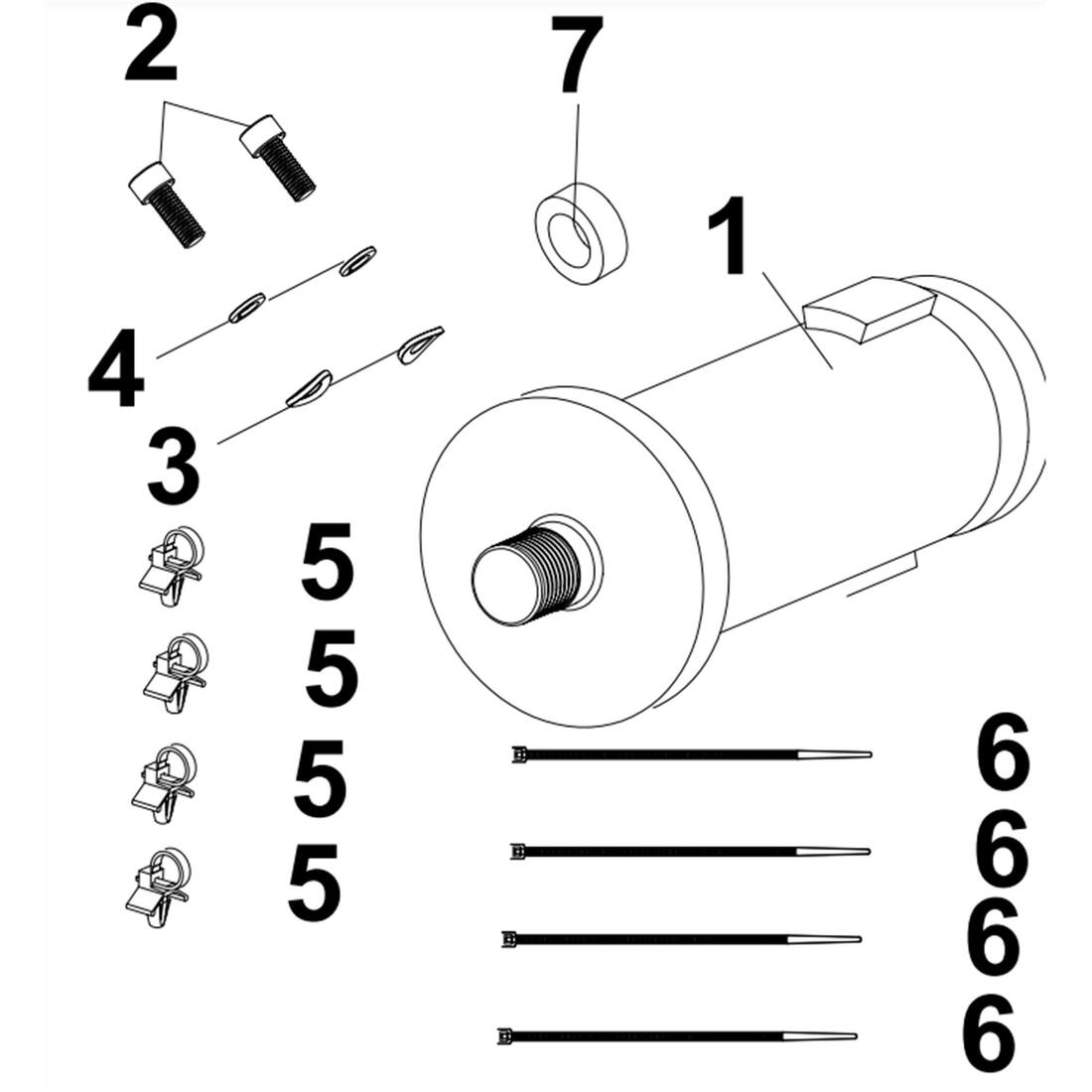 2
7
1
4
3
5
5
5
5
6
6
6
6