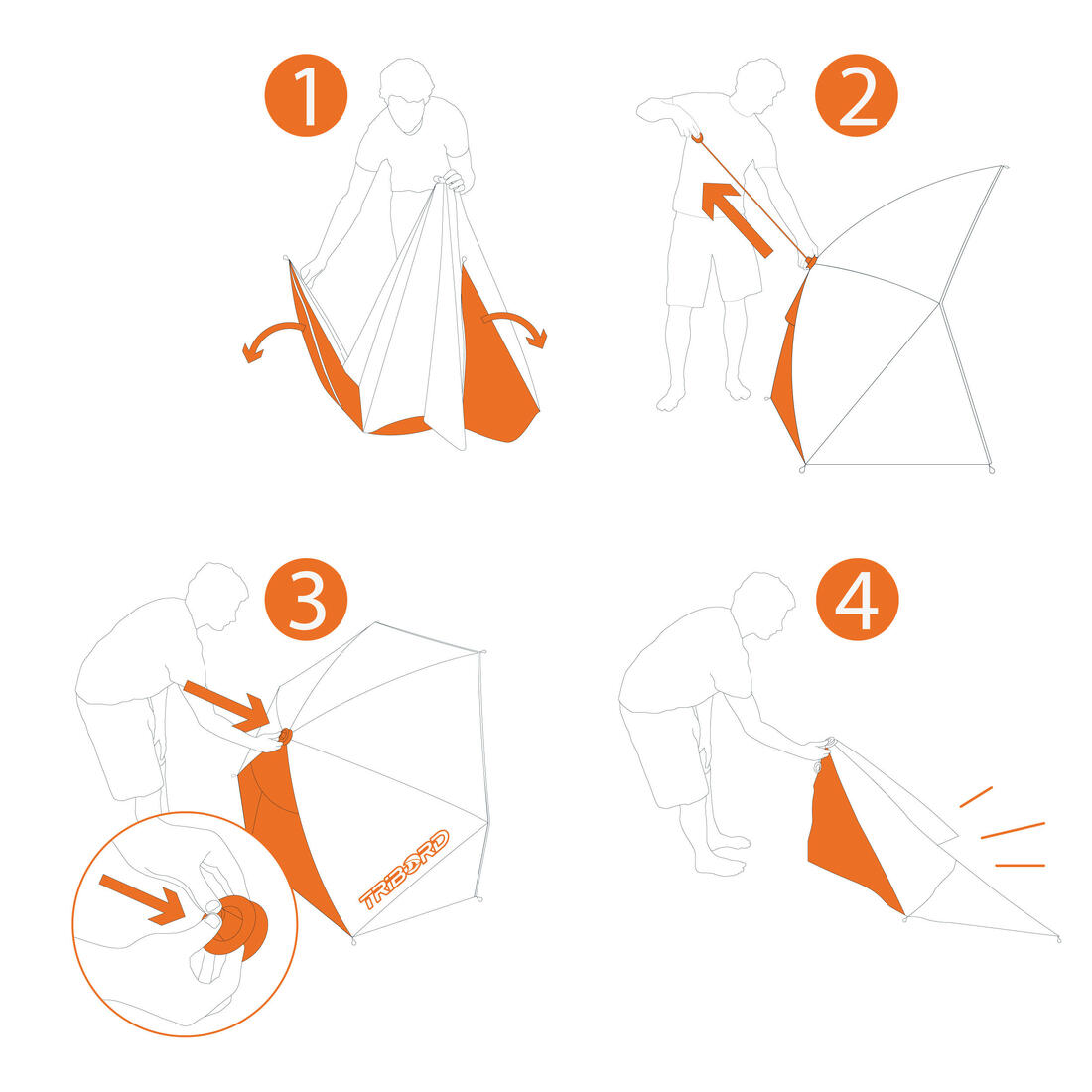 1

2

3

TRIBORD

4