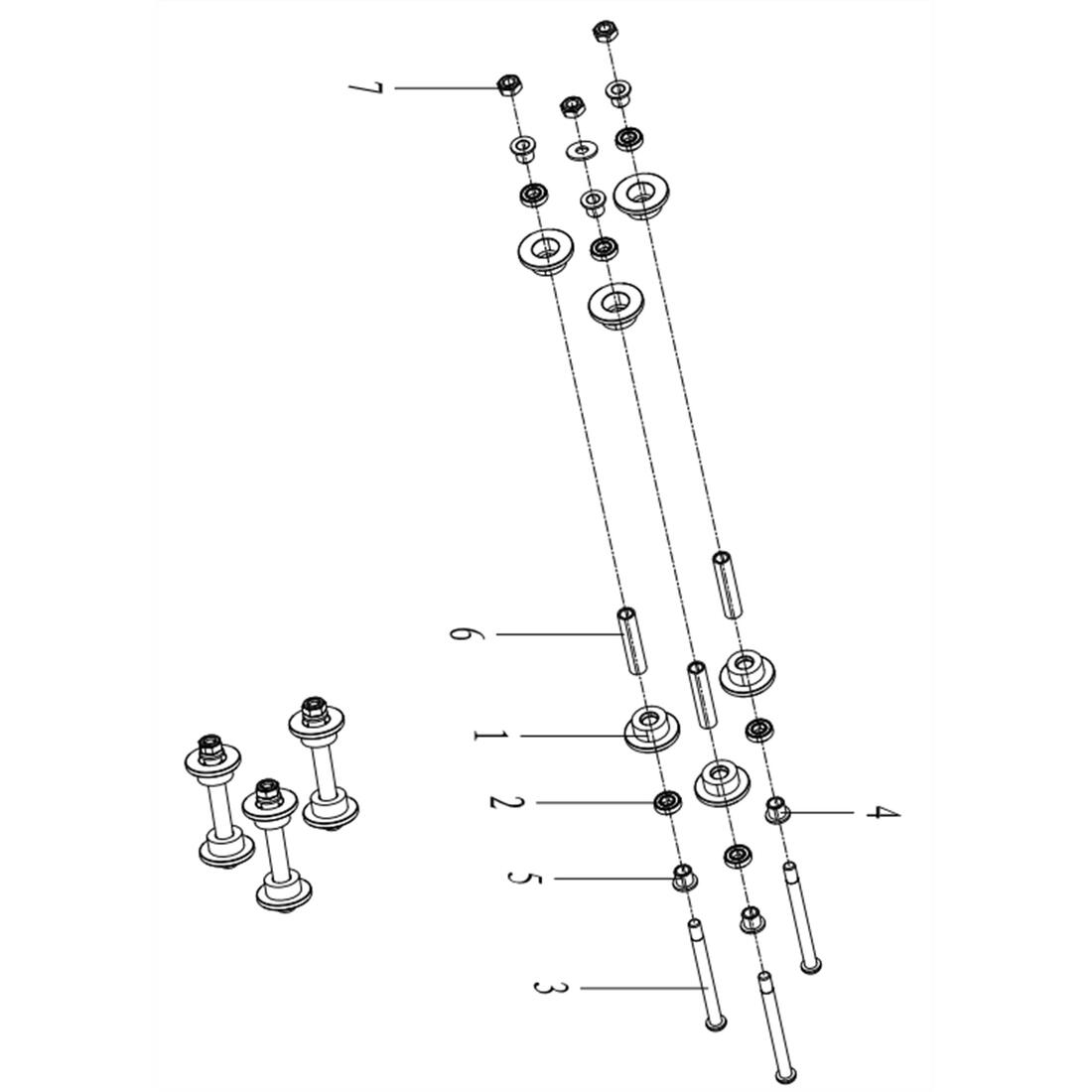 7
6
1
2
4
5
3