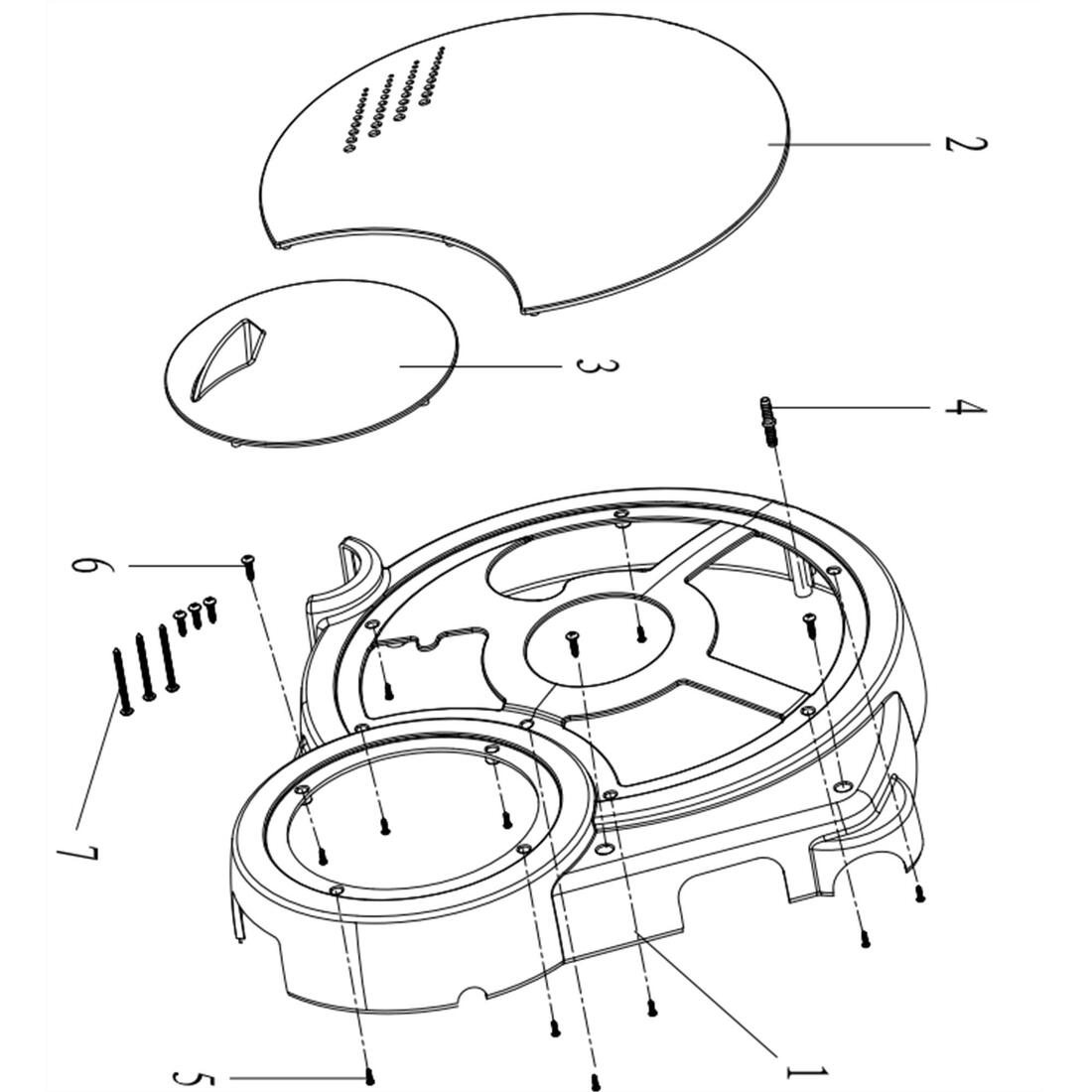 2

3

4

6

7

5

1